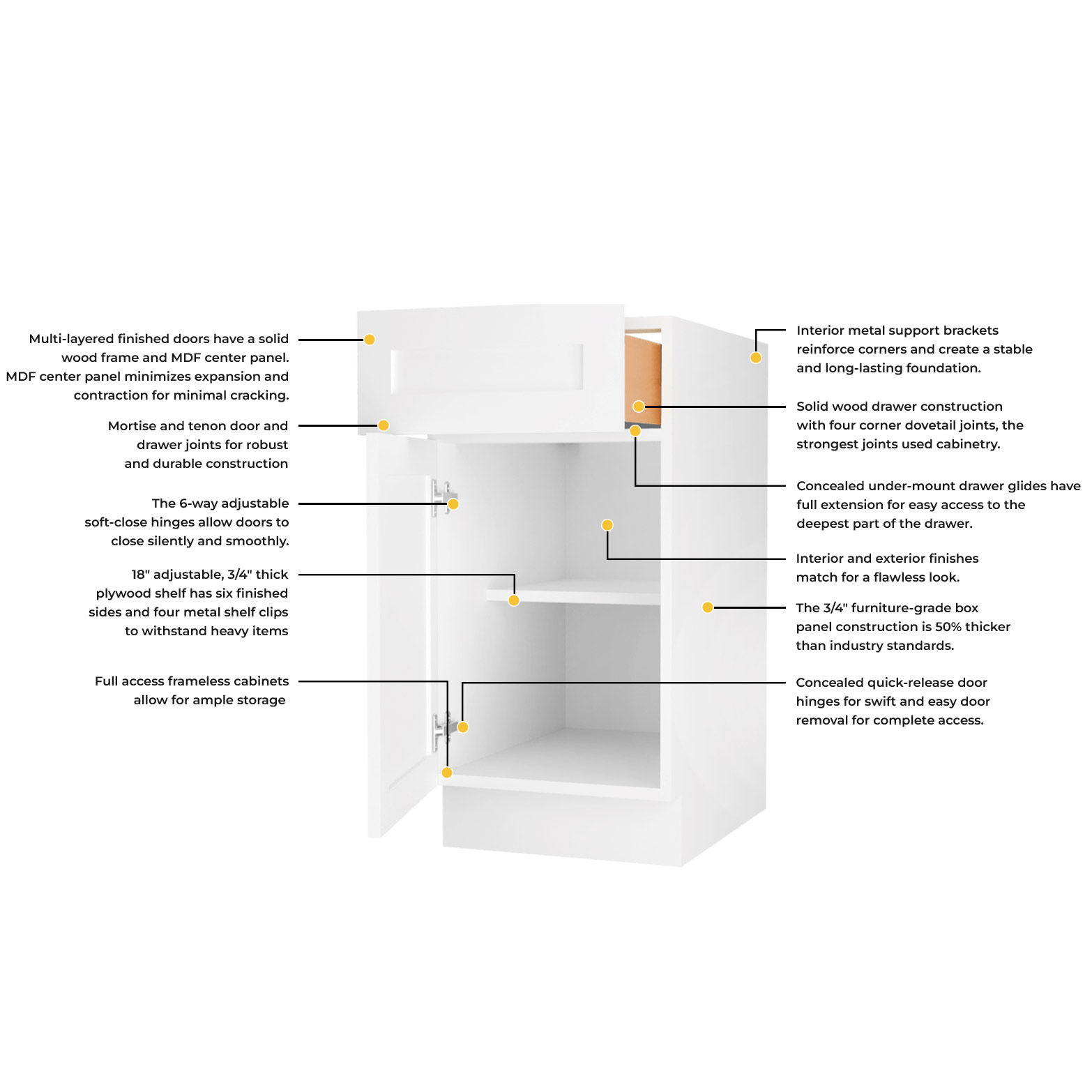 Multi-layered finished doors have a solid wood frame and MDF center panel. MDF center panel minimizes expansion and contraction for minimal cracking.

Mortise and tenon door and drawer joints for robust and durable construction

The 6-way adjustable soft-close hinges allow doors to close silently and smoothly.

18" adjustable, 3/4" thick plywood shelf has six finished sides and four metal shelf clips to withstand heavy items

Full access frameless cabinets allow for ample storage

Interior metal support brackets reinforce corners and create a stable and long-lasting foundation.

Solid wood drawer construction with four corner dovetail joints, the strongest joints used cabinetry.

Concealed under-mount drawer glides have full extension for easy access to the deepest part of the drawer.

Interior and exterior finishes match for a flawless look.

The 3/4" furniture-grade box panel construction is 50% thicker than industry standards.

Concealed quick-release door hinges for swift and easy door removal for complete access.