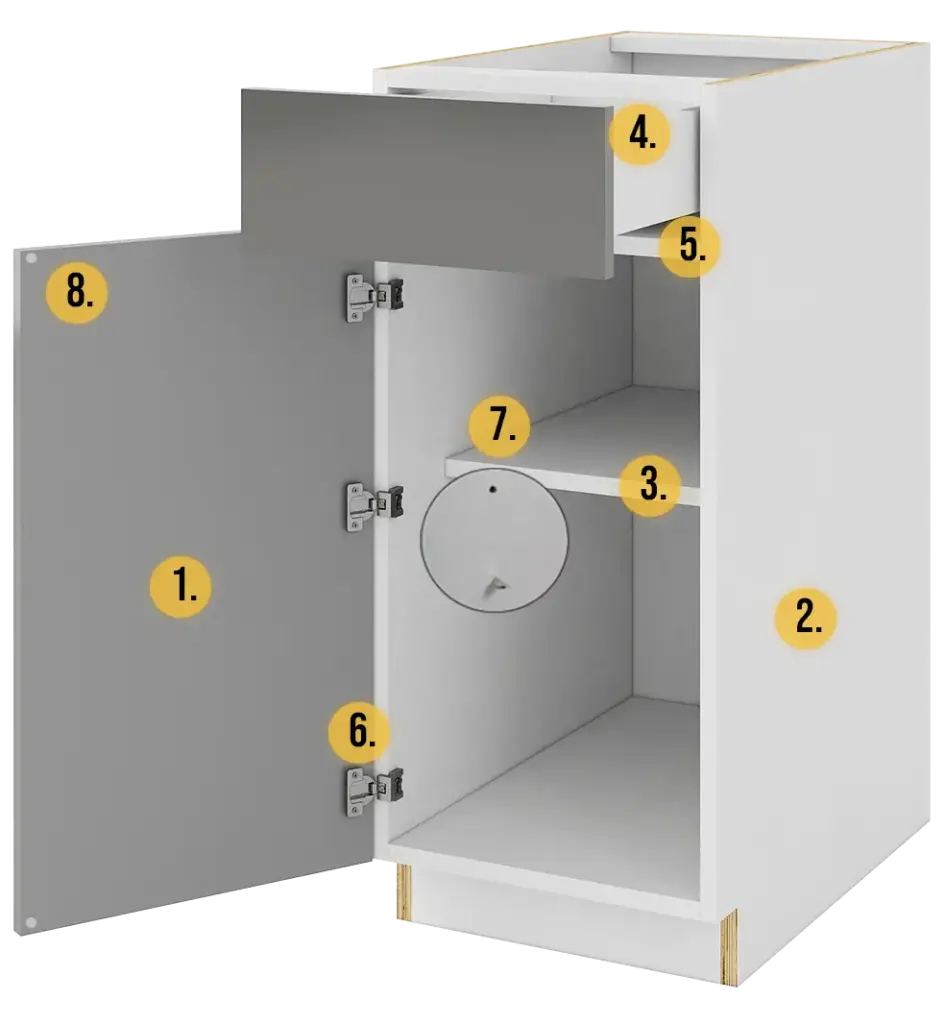 4.
5.
8.
7.
3.
1.
2.
6.